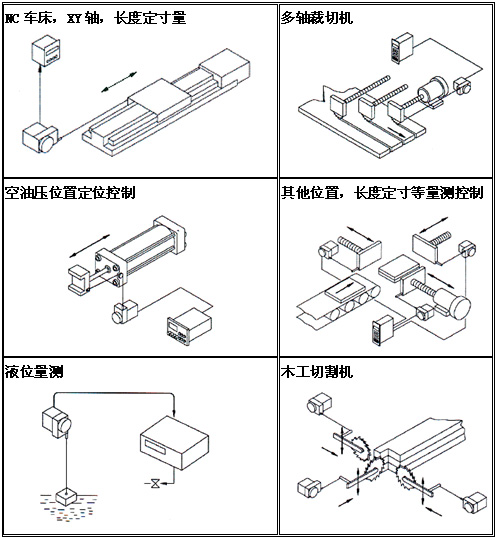 | NC 车床，XY 轴，长度定寸量 | 多轴裁切机 |
|---|---|
| 空油压位置定位控制 | 其他位置，长度定寸等量测控制 |
| 液位量测 | 木工切割机 |